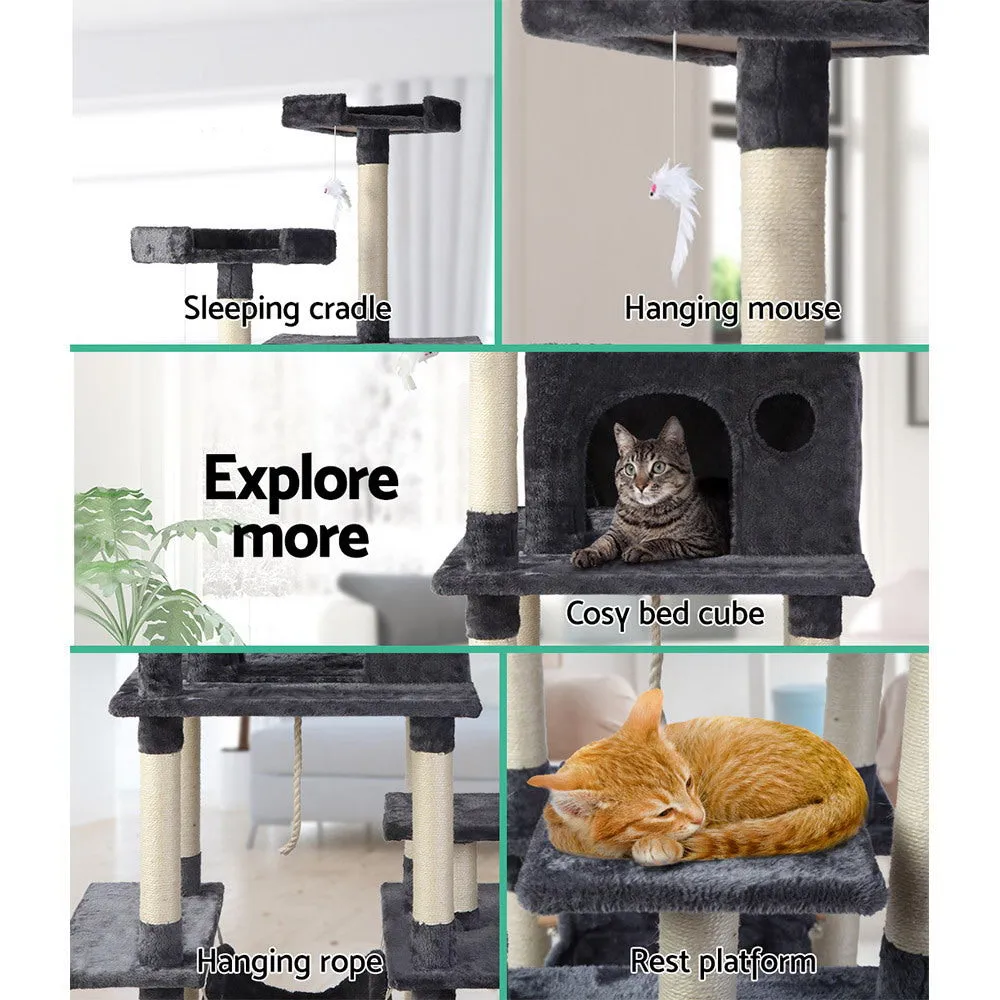 Sleeping cradle

Hanging mouse

Explore more

Cosy bed cube

Hanging rope

Rest platform